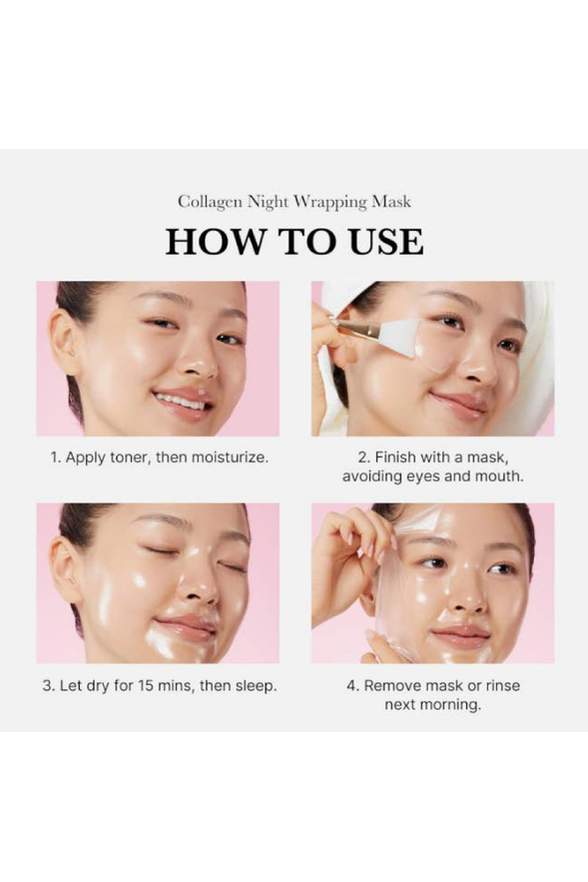 Collagen Night Wrapping Mask

HOW TO USE

1. Apply toner, then moisturize.

2. Finish with a mask, avoiding eyes and mouth.

3. Let dry for 15 mins, then sleep.

4. Remove mask or rinse next morning.